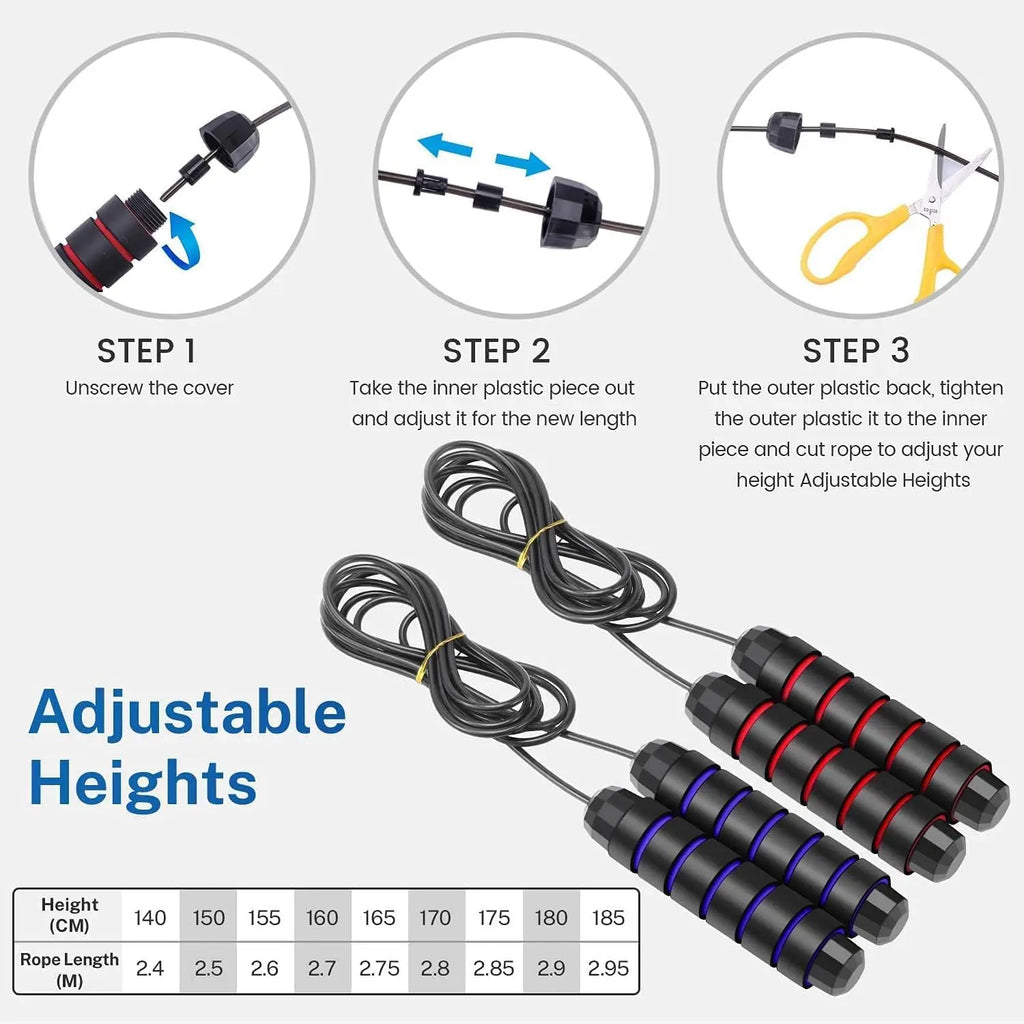 STEP 1
Unscrew the cover

STEP 2
Take the inner plastic piece out and adjust it for the new length

STEP 3
Put the outer plastic back, tighten the outer plastic it to the inner piece and cut rope to adjust your height Adjustable Heights

Adjustable Heights

| Height (CM) | 140 | 150 | 155 | 160 | 165 | 170 | 175 | 180 | 185 |
|---|---|---|---|---|---|---|---|---|---|
| Rope Length (M) | 2.4 | 2.5 | 2.6 | 2.7 | 2.75 | 2.8 | 2.85 | 2.9 | 2.95 |